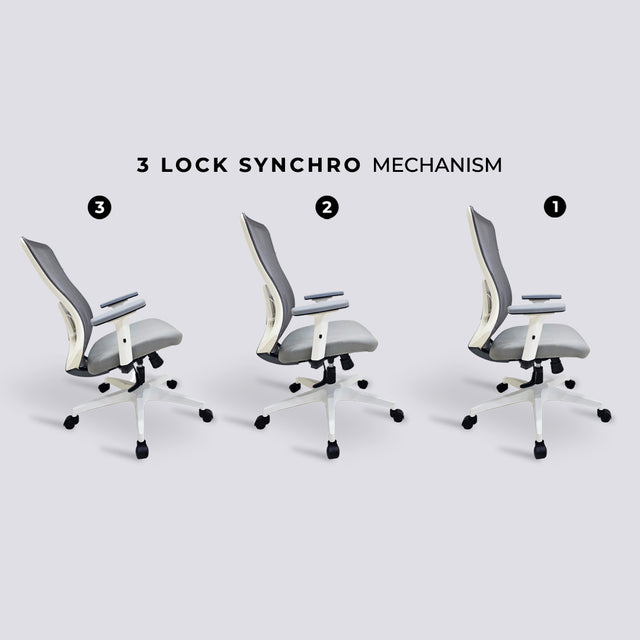 3 LOCK SYNCHRO MECHANISM

3

2

1